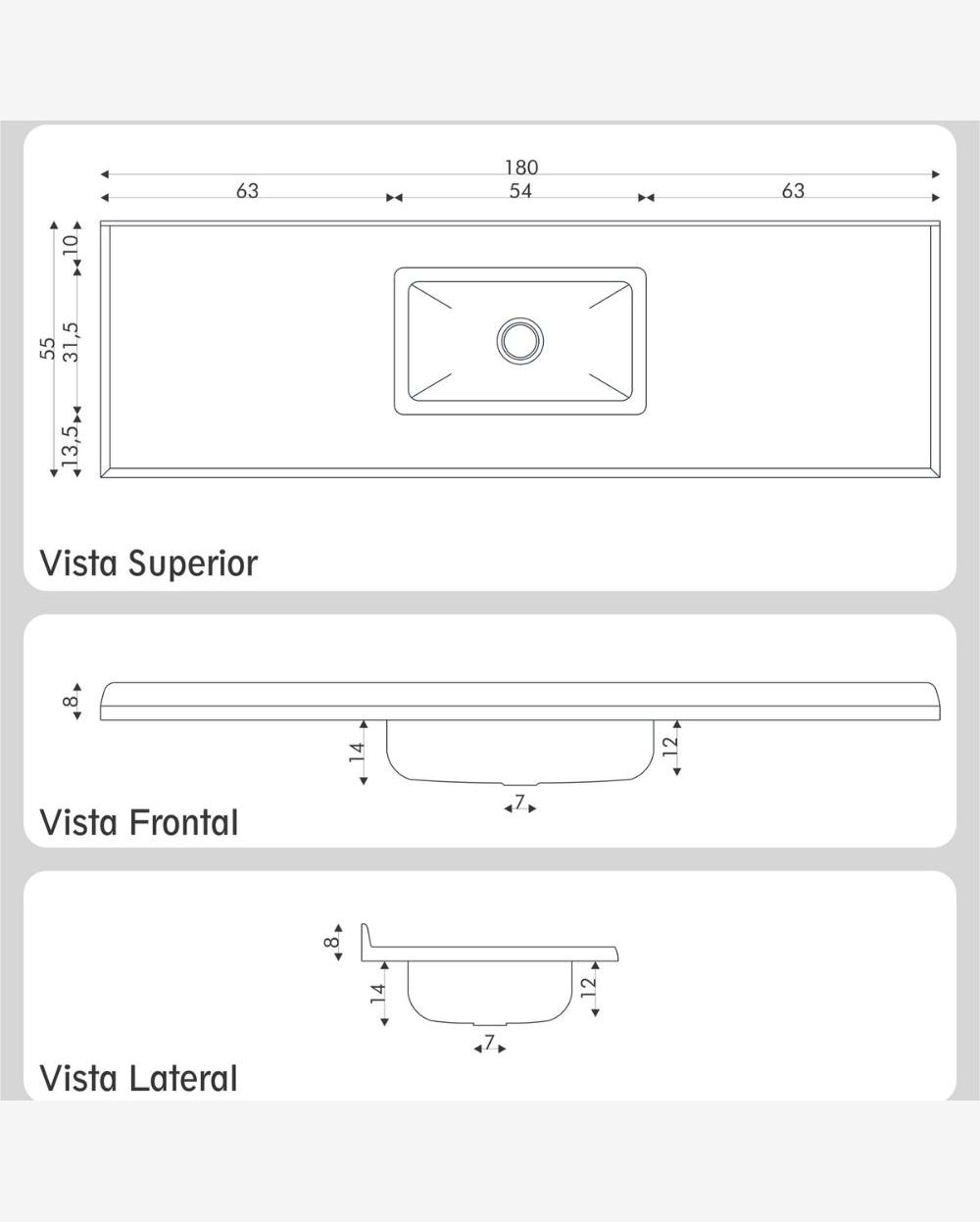 180
63
54
63
10
55
31,5
13,5
Vista Superior

8
14
12
7
Vista Frontal

8
14
12
7
Vista Lateral