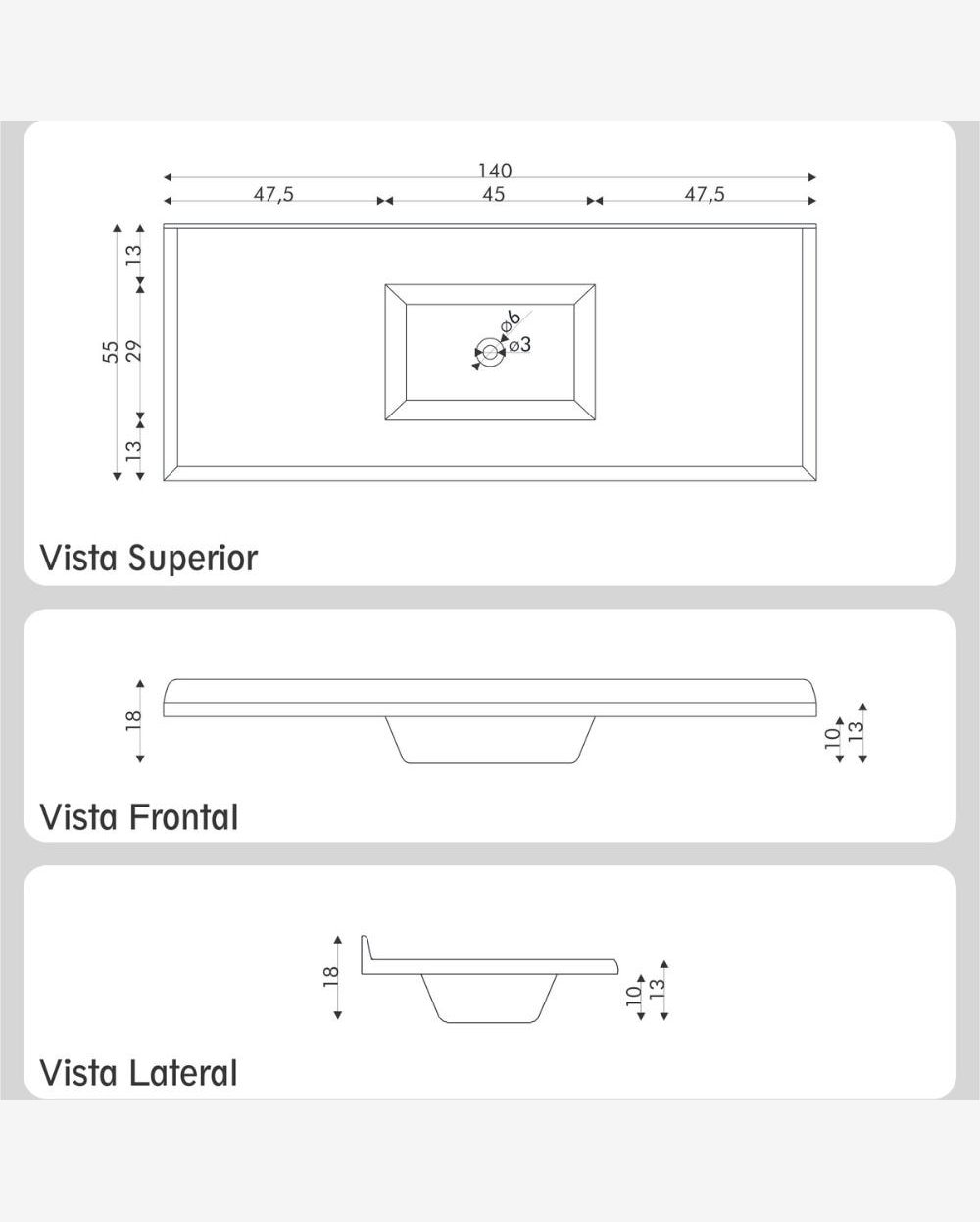 140
47,5
45
47,5
13
55
29
13
ø6
ø3

Vista Superior

18
10
13

Vista Frontal

18
10
13

Vista Lateral