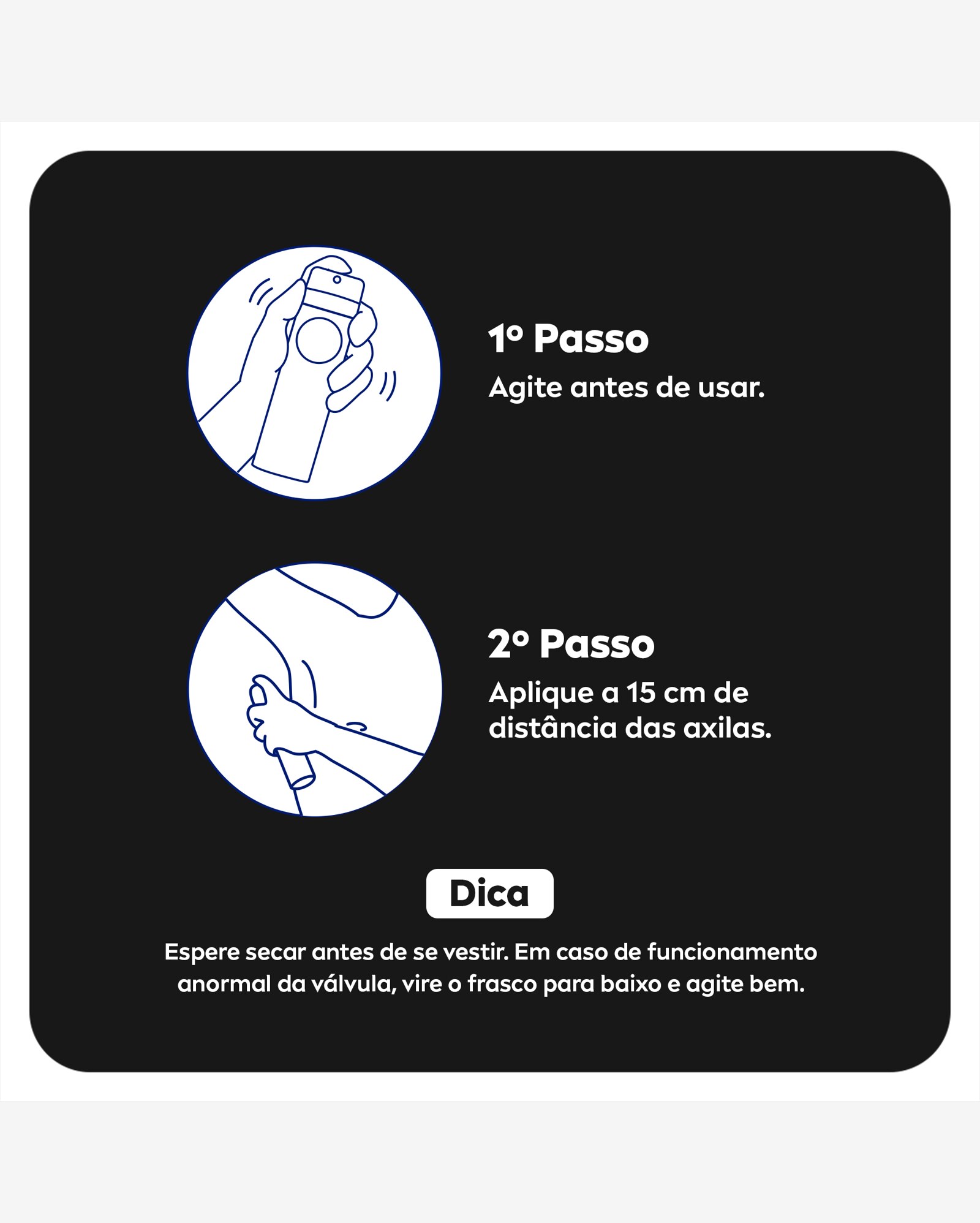 1º Passo
Agite antes de usar.

2º Passo
Aplique a 15 cm de distância das axilas.

Dica

Espere secar antes de se vestir. Em caso de funcionamento anormal da válvula, vire o frasco para baixo e agite bem.