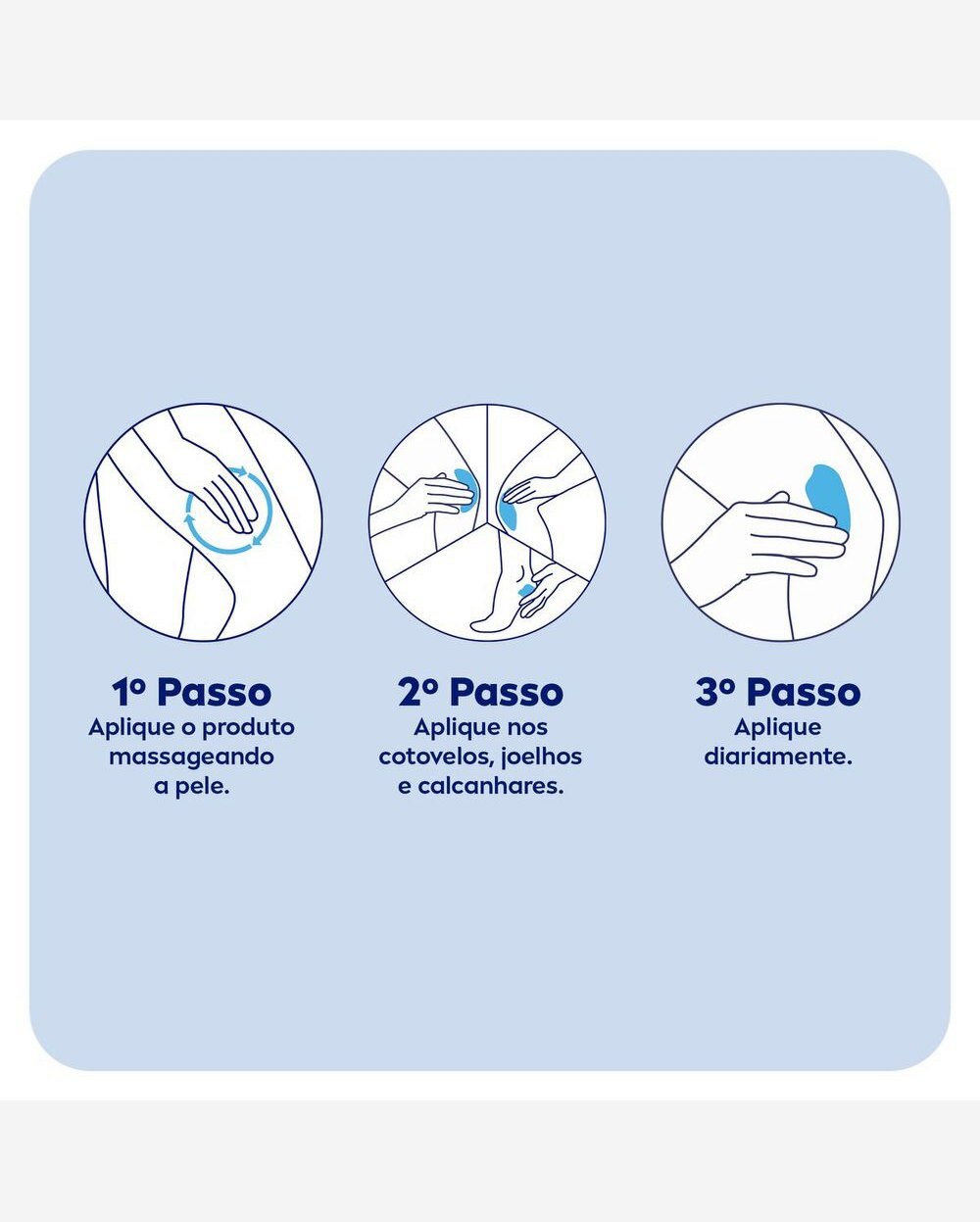 1º Passo
Aplique o produto massageando a pele.

2º Passo
Aplique nos cotovelos, joelhos e calcanhares.

3º Passo
Aplique diariamente.