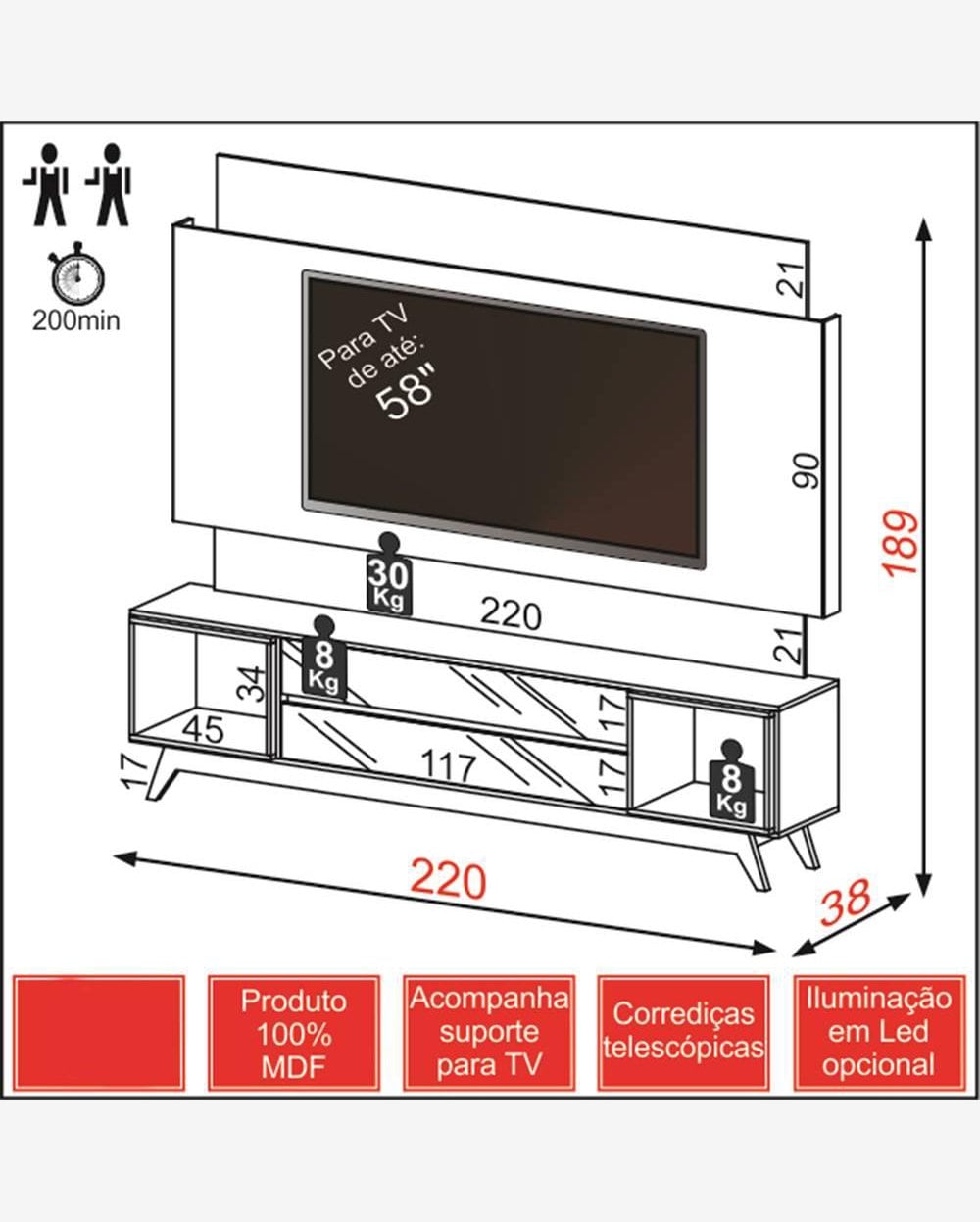 200min

Para TV de até: 58"

21

90

189

30 Kg

220

21

8 Kg

34

45

17

17

117

17

8 Kg

220

38

Produto 100% MDF

Acompanha suporte para TV

Corrediças telescópicas

Iluminação em Led opcional